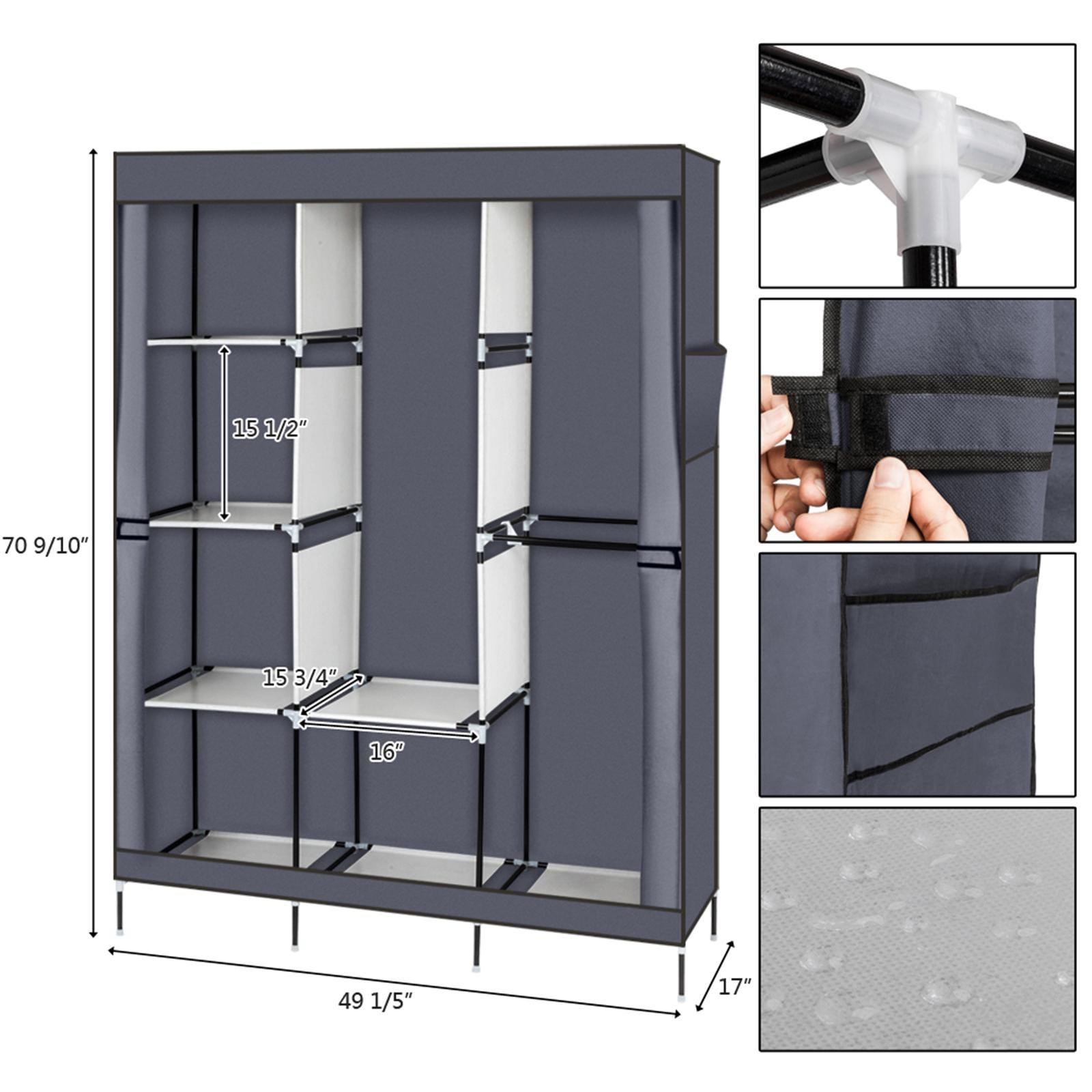 70 9/10″

15 1/2″

15 3/4″

16″

49 1/5″

17″