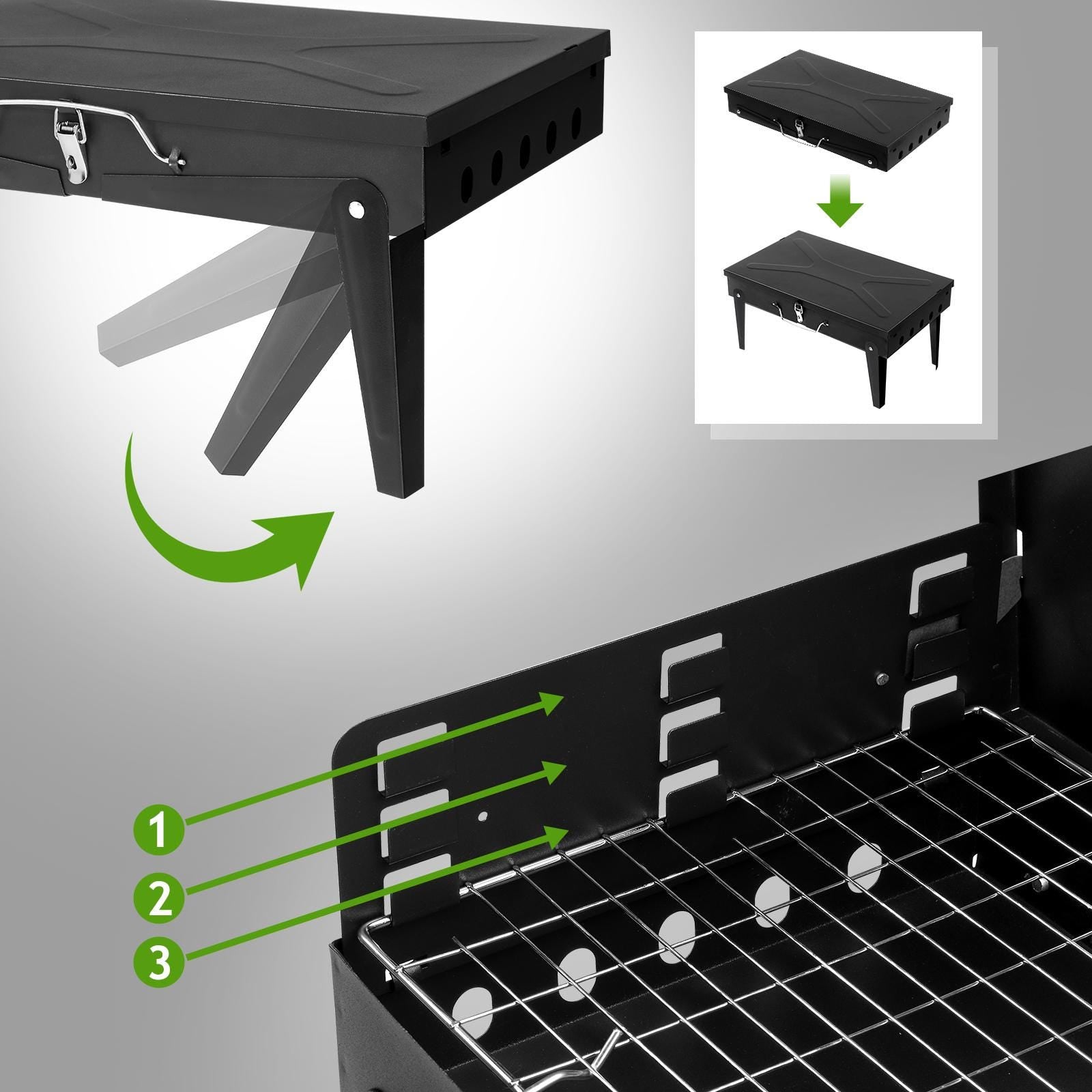 1
2
3